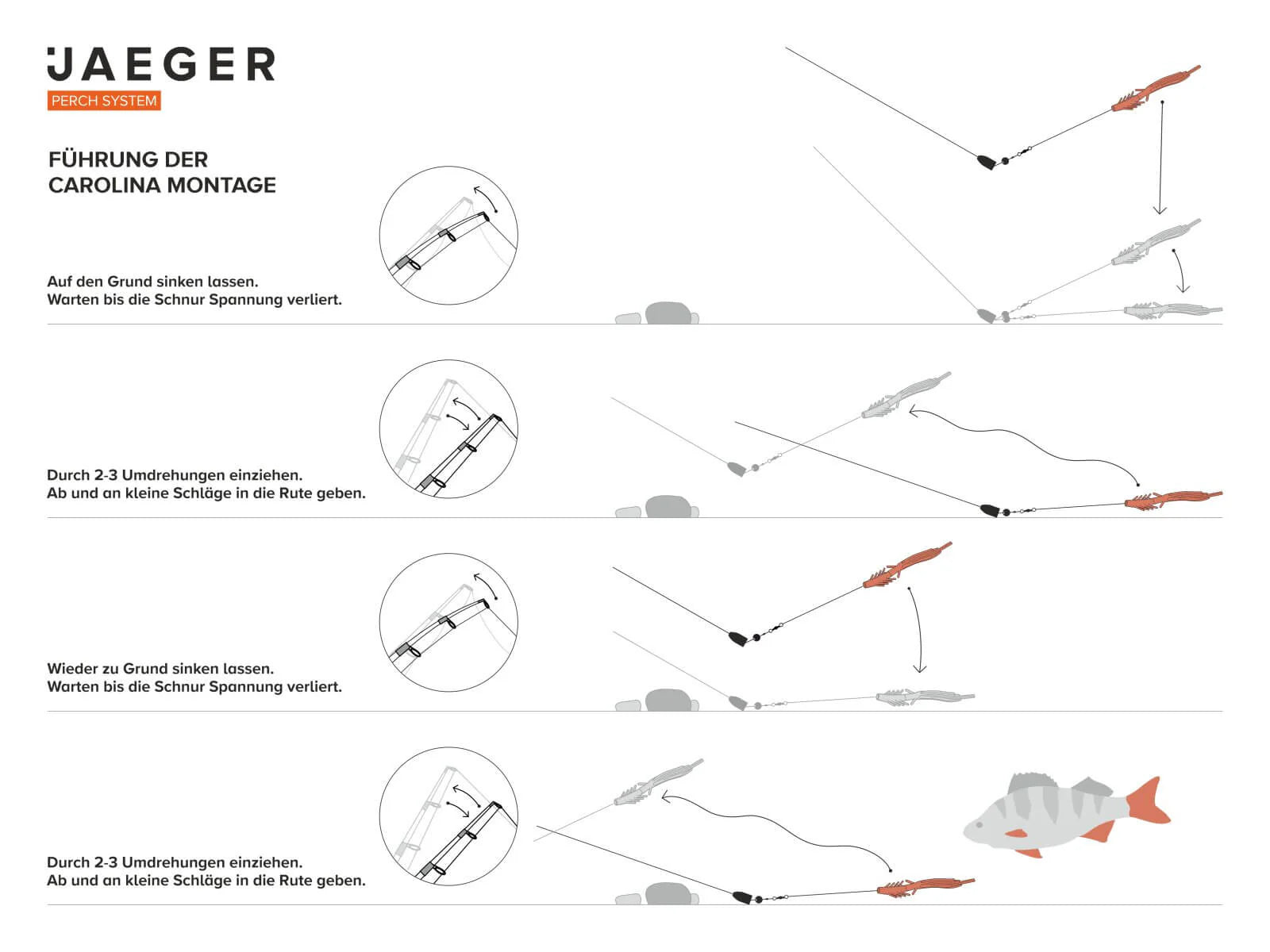 JAEGER
PERCH SYSTEM

FÜHRUNG DER CAROLINA MONTAGE

Auf den Grund sinken lassen.
Warten bis die Schnur Spannung verliert.

Durch 2-3 Umdrehungen einziehen.
Ab und an kleine Schläge in die Rute geben.

Wieder zu Grund sinken lassen.
Warten bis die Schnur Spannung verliert.

Durch 2-3 Umdrehungen einziehen.
Ab und an kleine Schläge in die Rute geben.