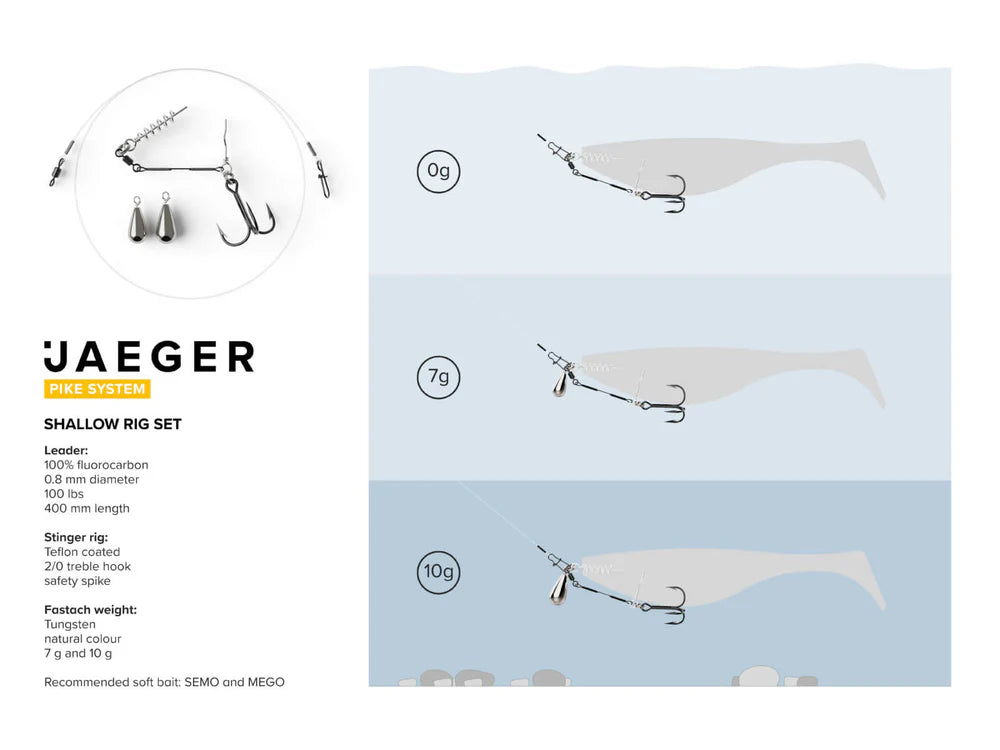 JAEGER
PIKE SYSTEM

SHALLOW RIG SET

Leader:
100% fluorocarbon
0.8 mm diameter
100 lbs
400 mm length

Stinger rig:
Teflon coated
2/0 treble hook
safety spike

Fastach weight:
Tungsten
natural colour
7 g and 10 g

Recommended soft bait: SEMO and MEGO

0g

7g

10g